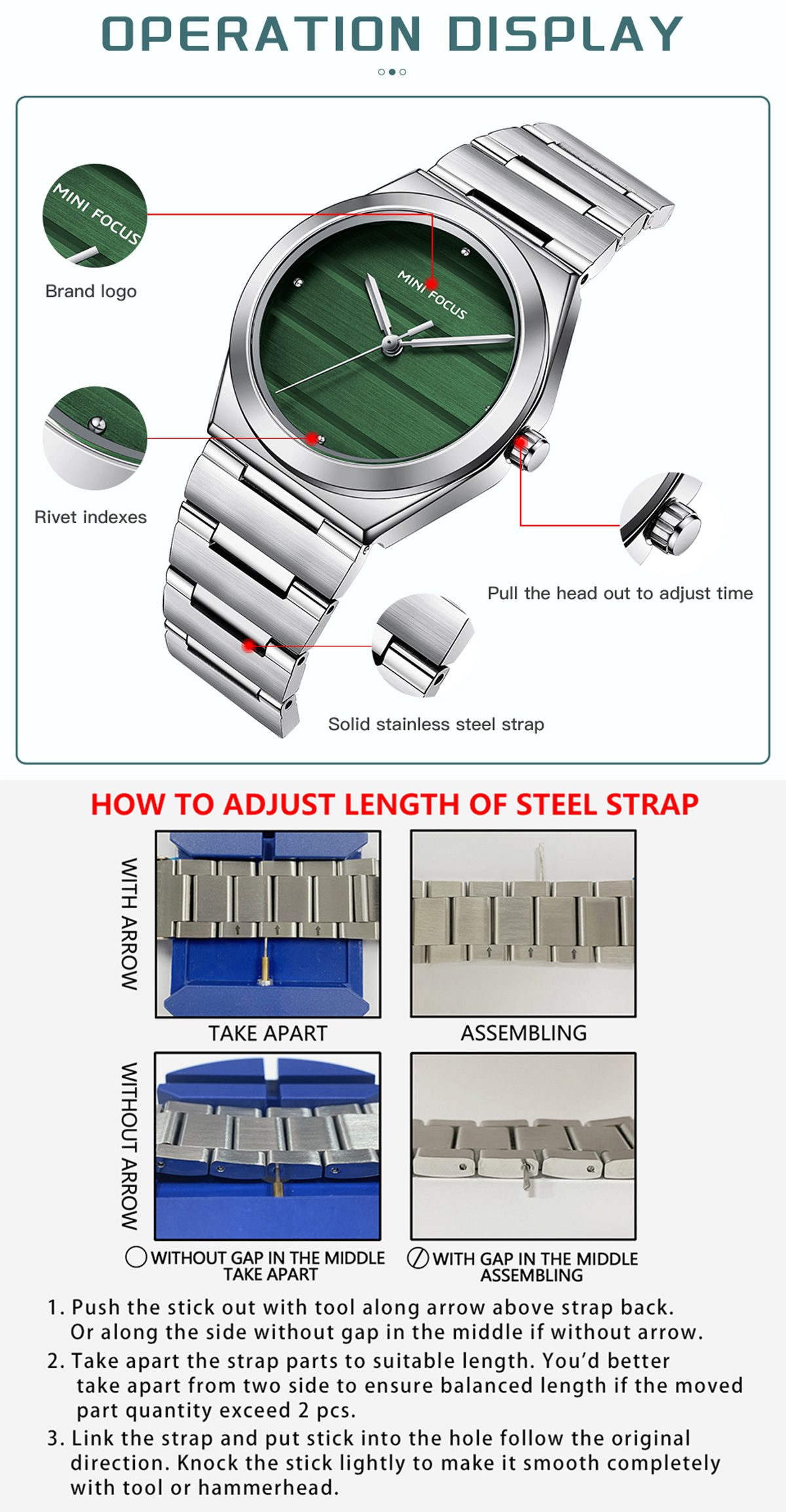 OPERATION DISPLAY

MINI FOCUS

Brand logo

MINI FOCUS

Rivet indexes

Pull the head out to adjust time

Solid stainless steel strap

HOW TO ADJUST LENGTH OF STEEL STRAP

WITH ARROW

TAKE APART

ASSEMBLING

WITHOUT ARROW

WITHOUT GAP IN THE MIDDLE TAKE APART

WITH GAP IN THE MIDDLE ASSEMBLING

1. Push the stick out with tool along arrow above strap back. Or along the side without gap in the middle if without arrow.

2. Take apart the strap parts to suitable length. You'd better take apart from two side to ensure balanced length if the moved part quantity exceed 2 pcs.

3. Link the strap and put stick into the hole follow the original direction. Knock the stick lightly to make it smooth completely with tool or hammerhead.